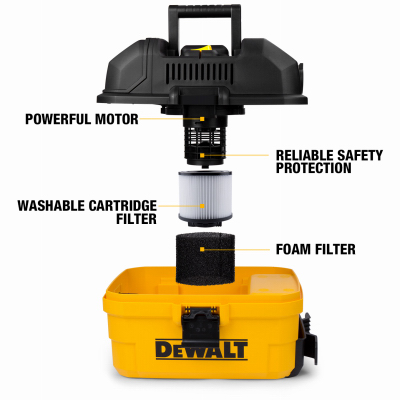 POWERFUL MOTOR

RELIABLE SAFETY PROTECTION

WASHABLE CARTRIDGE FILTER

FOAM FILTER

DEWALT