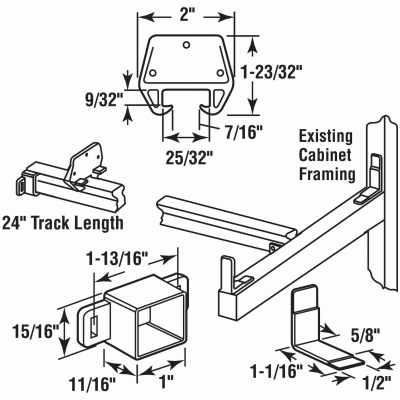 2"

1-23/32"

9/32"

7/16"

25/32"

Existing Cabinet Framing

24" Track Length

1-13/16"

15/16"

11/16"

1"

5/8"

1-1/16"

1/2"