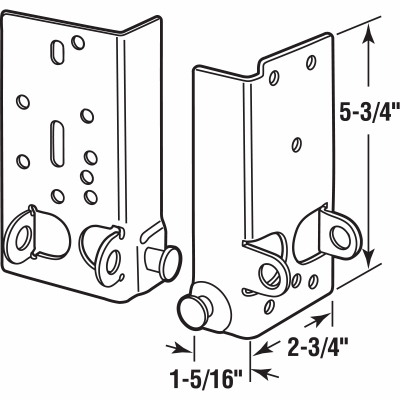 5-3/4"

2-3/4"

1-5/16"