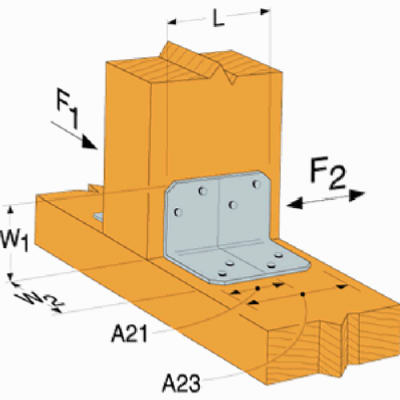 L

$F_1$

$F_2$

$W_1$

$W_2$

A21

A23